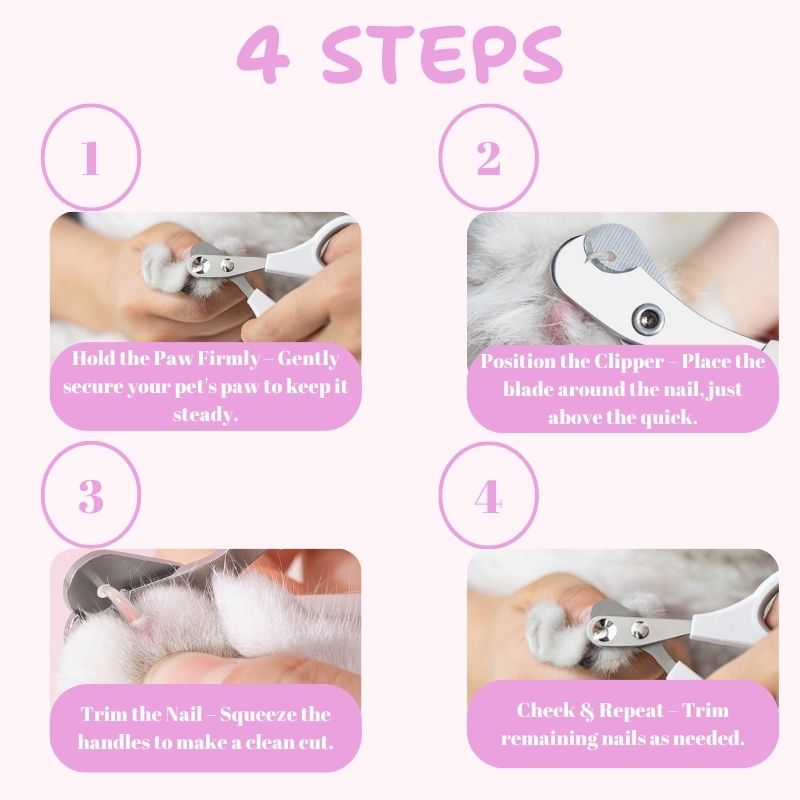 4 STEPS

1

Hold the Paw Firmly – Gently secure your pet's paw to keep it steady.

2

Position the Clipper – Place the blade around the nail, just above the quick.

3

Trim the Nail – Squeeze the handles to make a clean cut.

4

Check & Repeat – Trim remaining nails as needed.