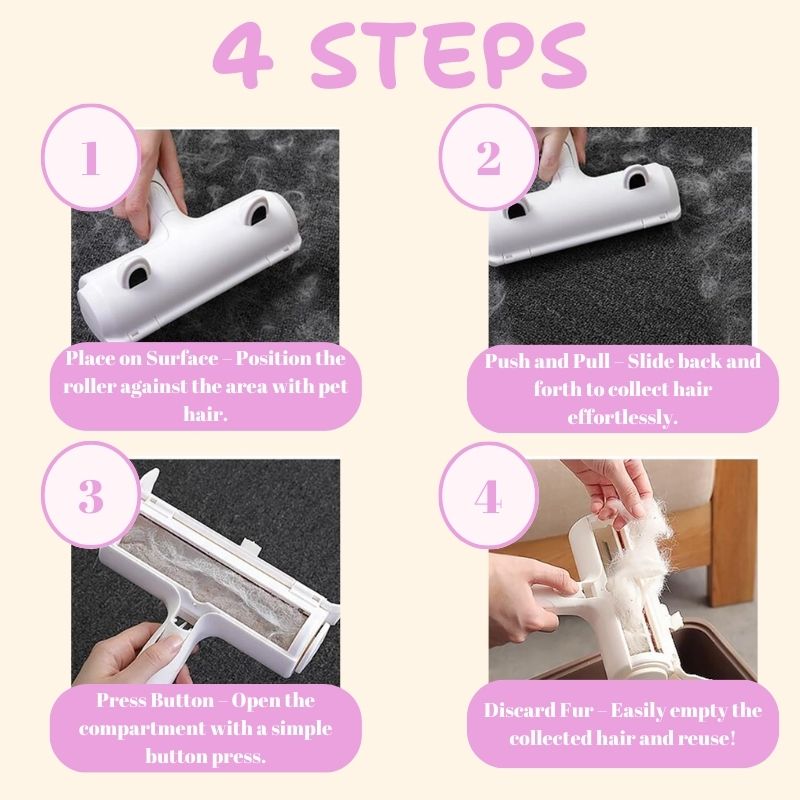 4 STEPS

1

Place on Surface – Position the roller against the area with pet hair.

2

Push and Pull – Slide back and forth to collect hair effortlessly.

3

Press Button – Open the compartment with a simple button press.

4

Discard Fur – Easily empty the collected hair and reuse!