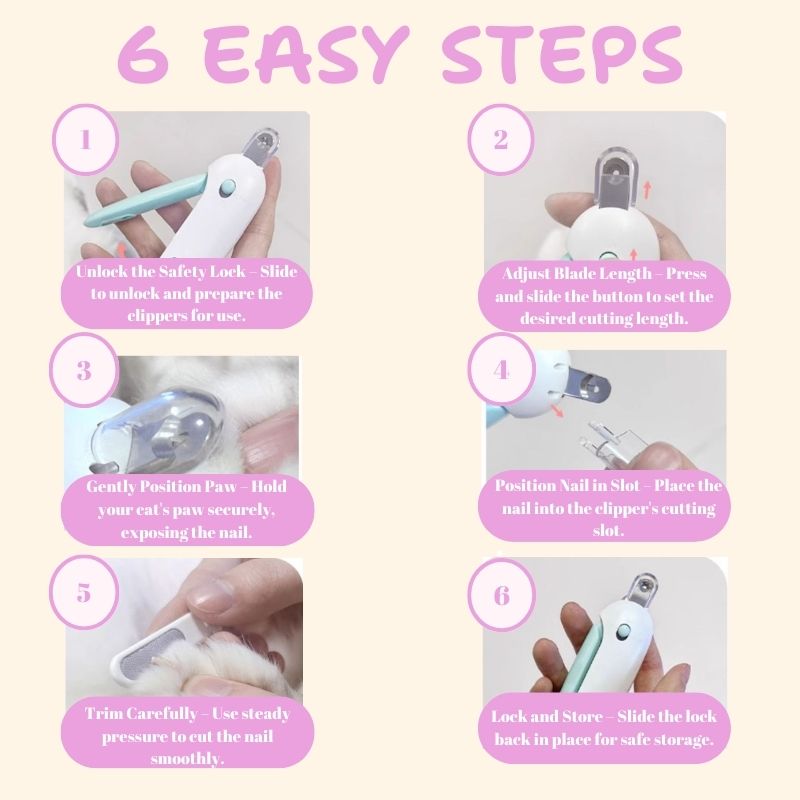 6 EASY STEPS

1

Unlock the Safety Lock – Slide to unlock and prepare the clippers for use.

2

Adjust Blade Length – Press and slide the button to set the desired cutting length.

3

Gently Position Paw – Hold your cat's paw securely, exposing the nail.

4

Position Nail in Slot – Place the nail into the clipper's cutting slot.

5

Trim Carefully – Use steady pressure to cut the nail smoothly.

6

Lock and Store – Slide the lock back in place for safe storage.